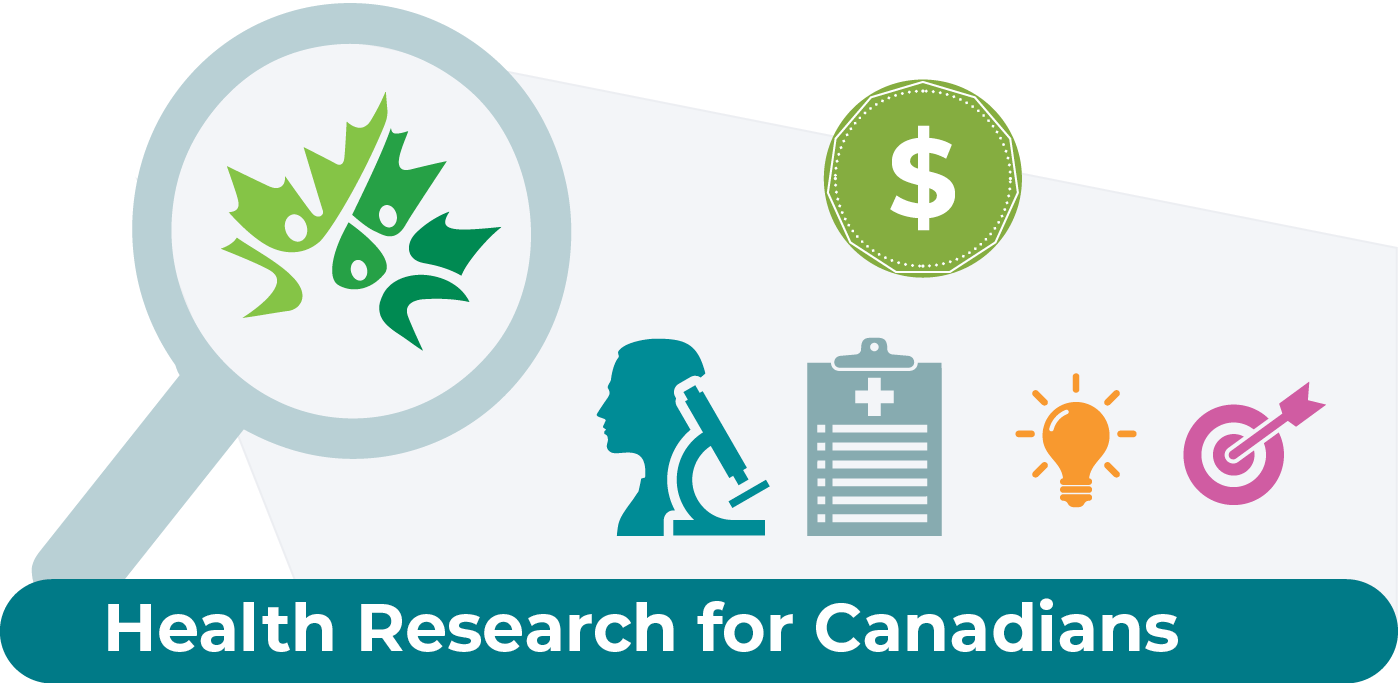 $

Health Research for Canadians